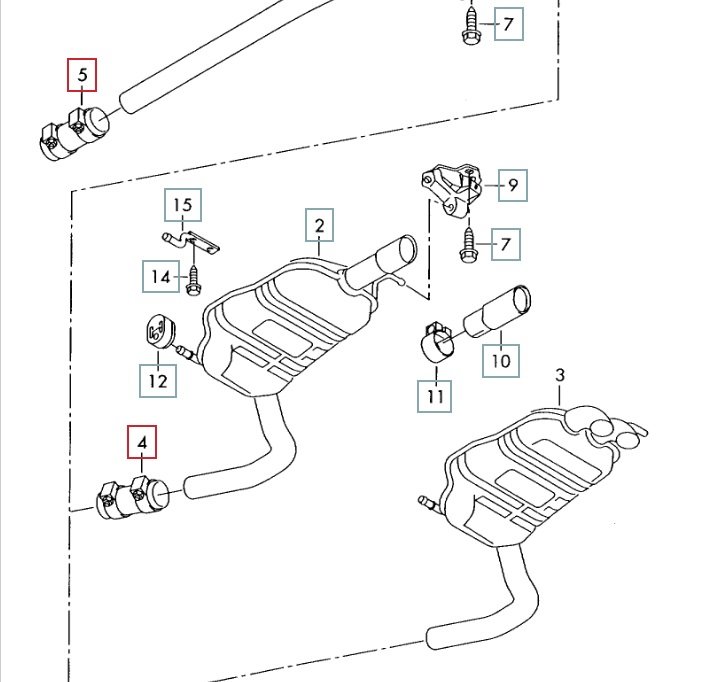 7
5
9
15
2
7
14
12
10
11
3
4