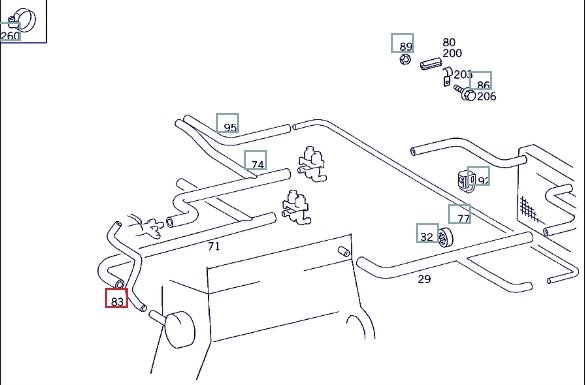 260
89
80
200
203
86
206
95
74
92
77
32
71
29
83