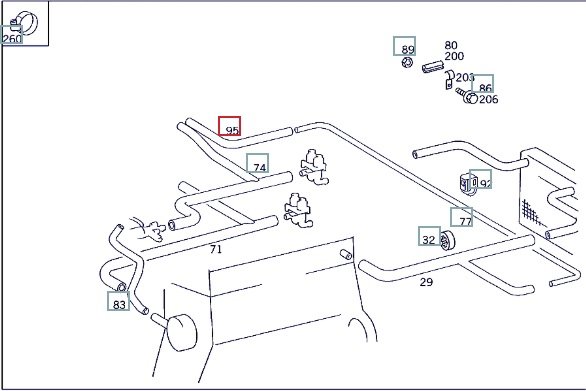 260
89
80
200
203
86
206
95
74
92
77
32
71
29
83