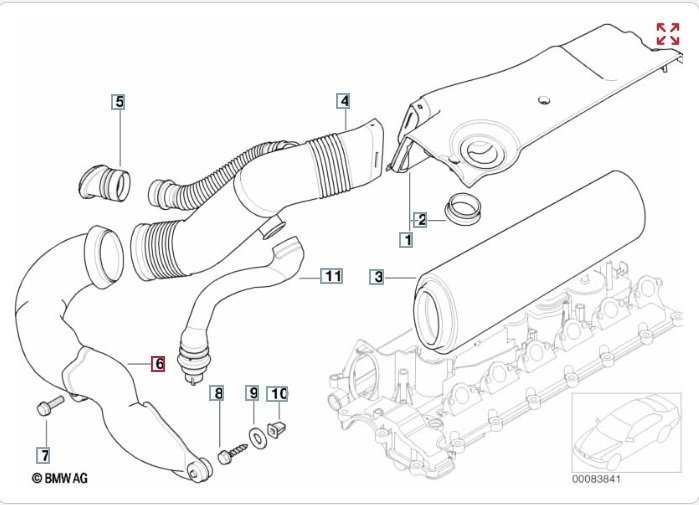 5
4
2
1
11
3
6
8
9
10
7
© BMW AG
00083841