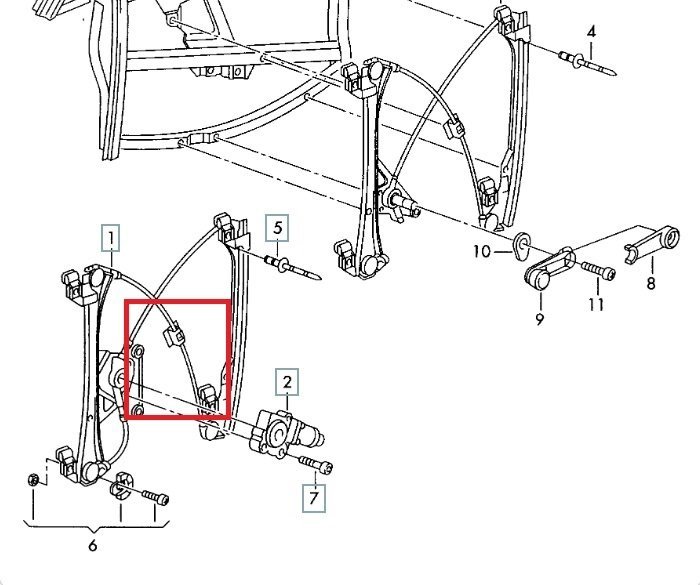 4
1
5
10
8
11
9
2
7
6