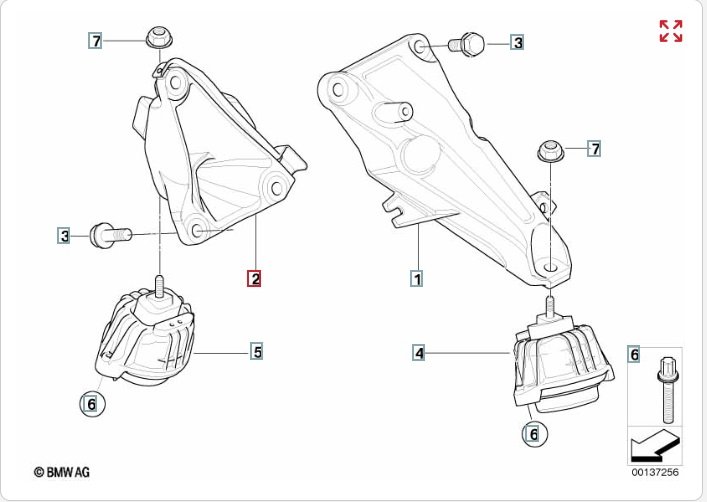 7
3
7
3
2
1
5
4
6
6
6
© BMW AG
00137256