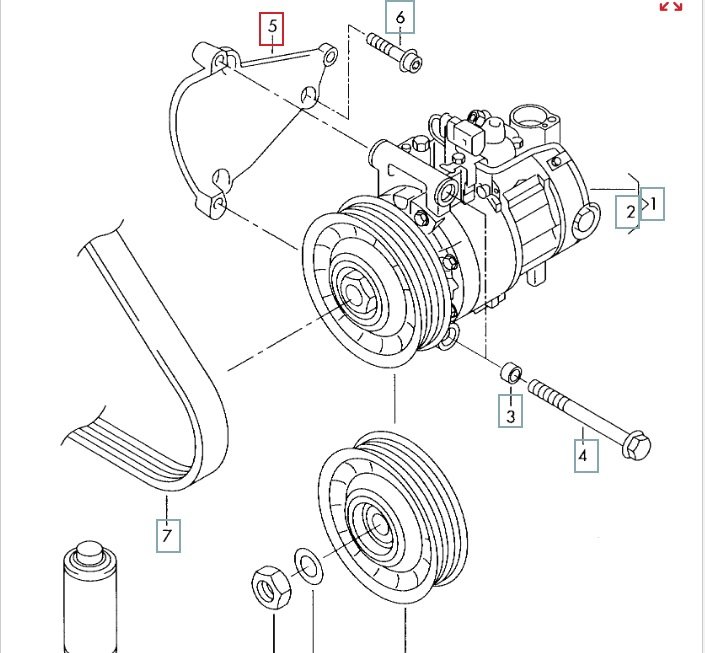 5
6
2
1
3
4
7