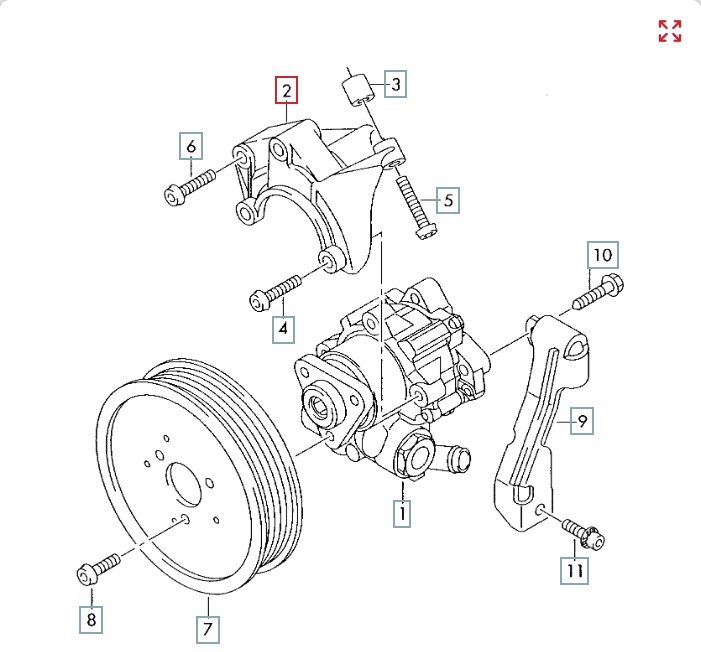 2
3
6
5
10
4
9
1
11
8
7