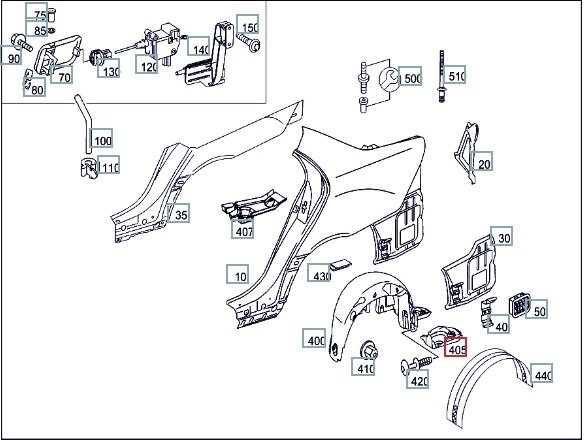 75
85
90
70
80
130
120
140
150
500
510
100
110
20
35
407
30
10
430
50
40
400
405
410
420
440