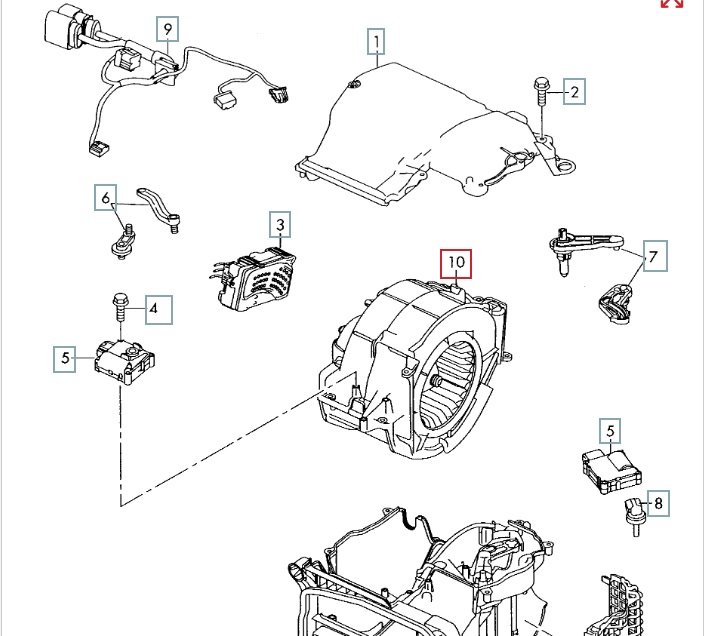 9
1
2
6
3
10
7
4
5
5
8