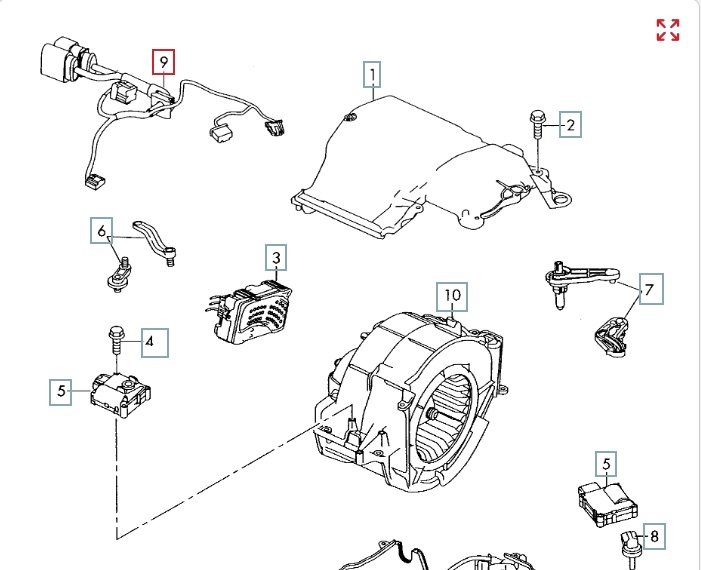 9
1
2
6
3
7
10
4
5
5
8