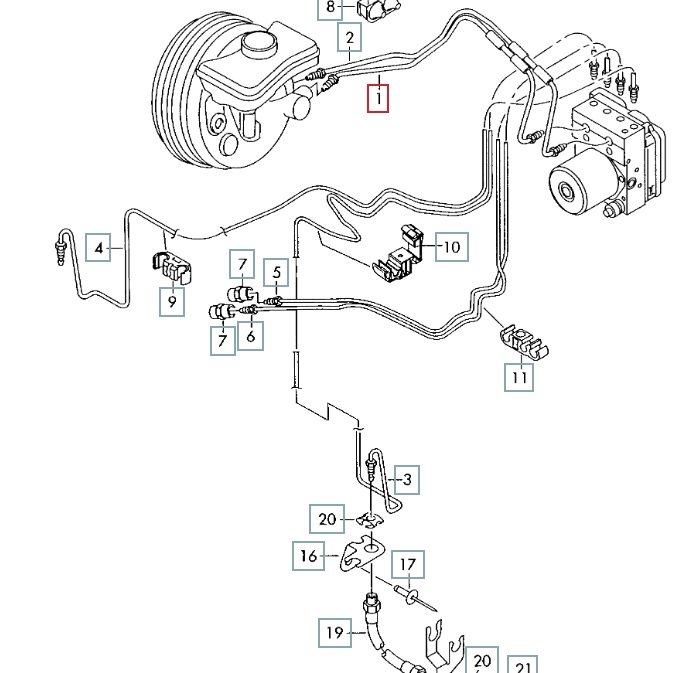 8
2
1
4
10
7
5
9
7
6
11
3
20
16
17
19
20
21