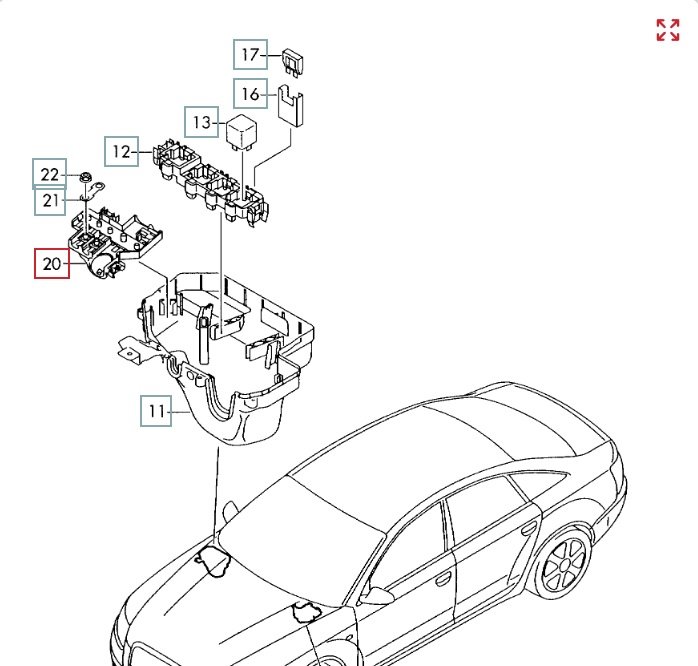 17
16
13
12
22
21
20
11