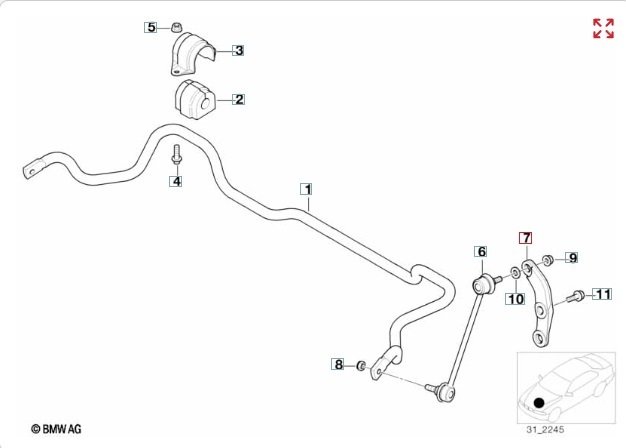 5
3
2
4
1
7
6
9
10
11
8
© BMW AG
31_2245