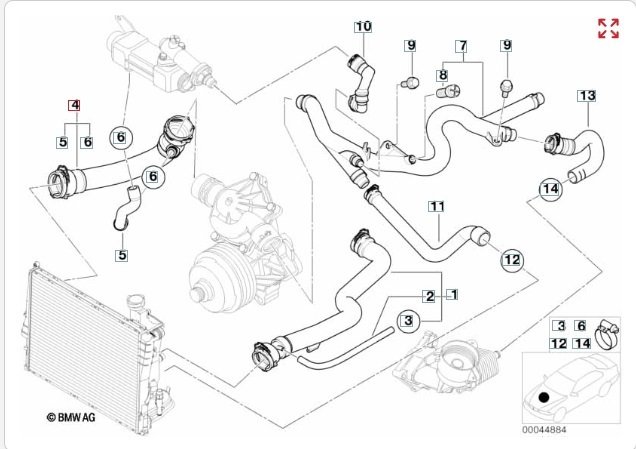 10
9
7
9
8
13
4
5
6
6
6
14
5
11
12
2
1
3
3
6
12
14
© BMW AG
00044884