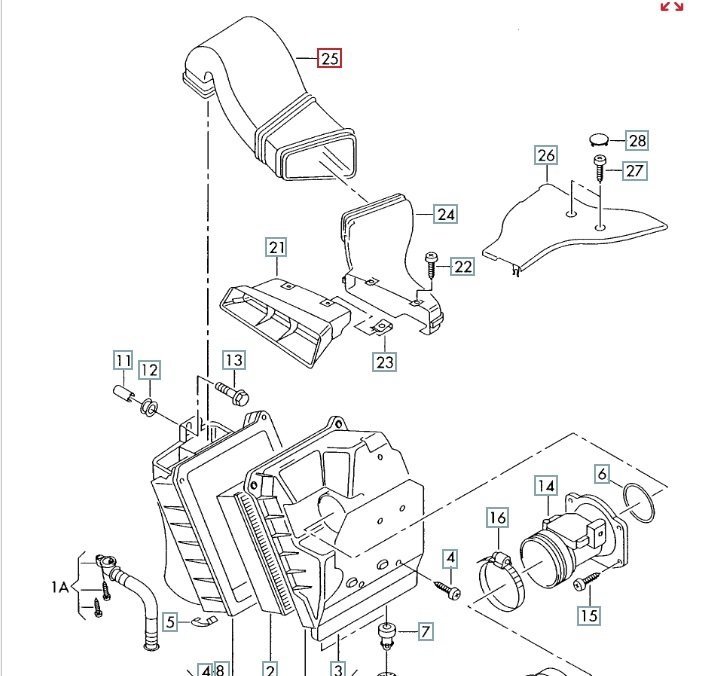 25
28
26
27
24
21
22
23
11
12
13
6
14
16
4
1A
15
5
7
4
8
2
3