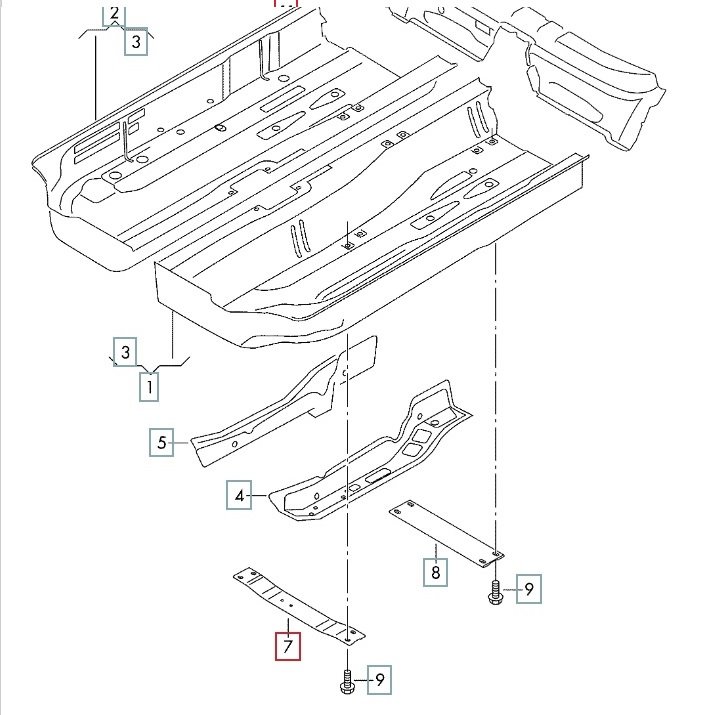 2
3
3
1
5
4
8
9
7
9