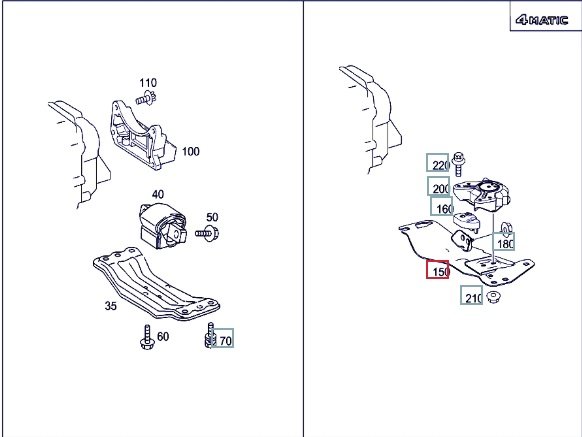 110
100
40
50
35
60
70

4MATIC
220
200
160
180
150
210