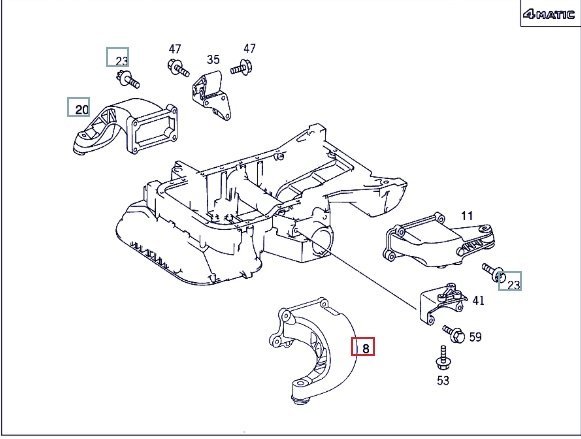 4MATIC

23
47
35
47
20
11
23
41
8
59
53