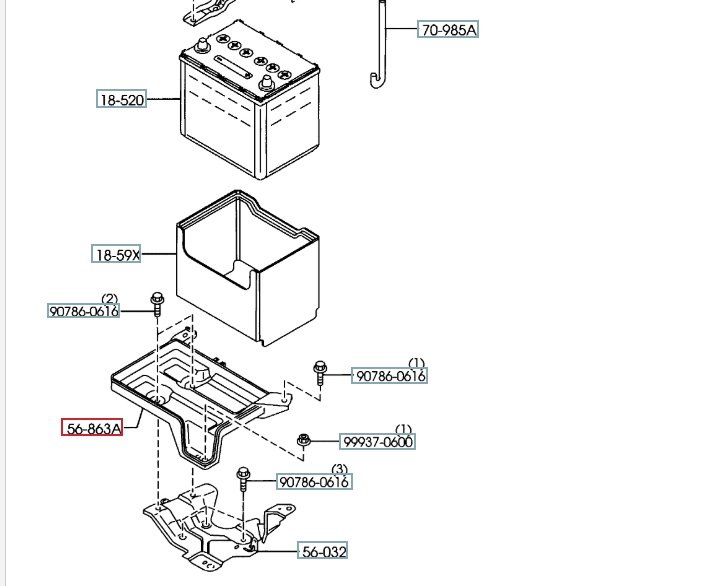 70-985A

18-520

18-59X

(2)
90786-0616

(1)
90786-0616

56-863A

(1)
99937-0600

(3)
90786-0616

56-032