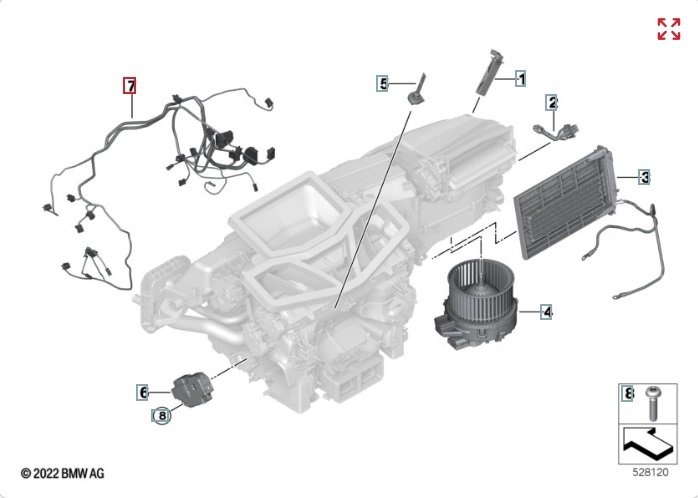 7
5
1
2
3
4
6
8
8
© 2022 BMW AG
528120