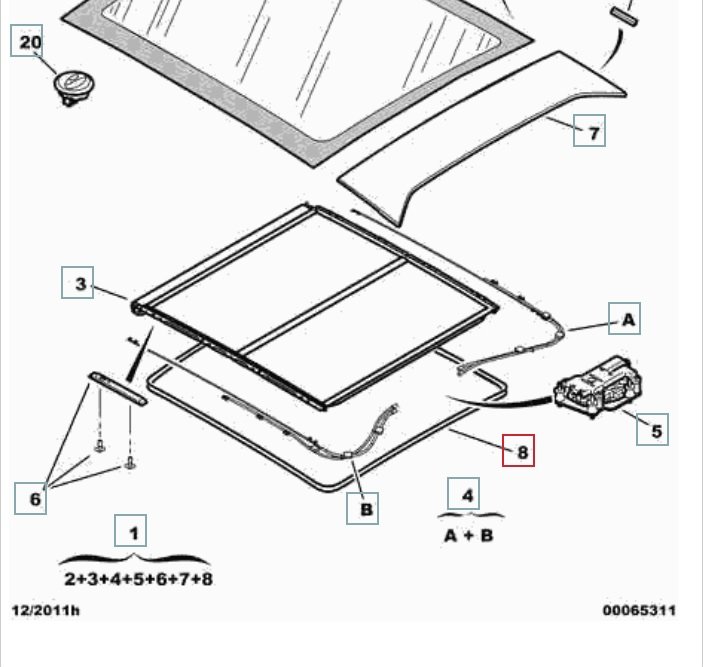 20

7

3

A

5

8

6

B

4

A + B

1

2+3+4+5+6+7+8

12/2011h

00065311