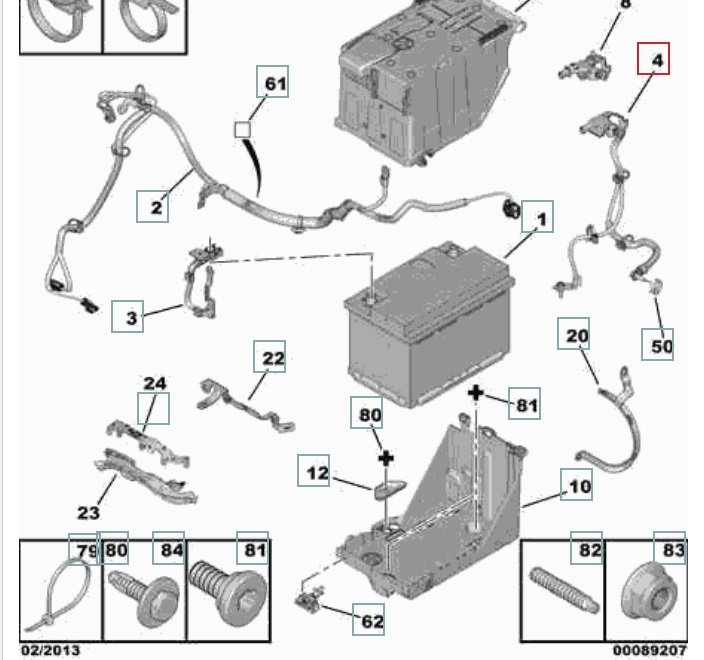 8
4
61
2
1
3
50
20
22
24
81
80
12
10
23
79
80
84
81
82
83
62
02/2013
00089207