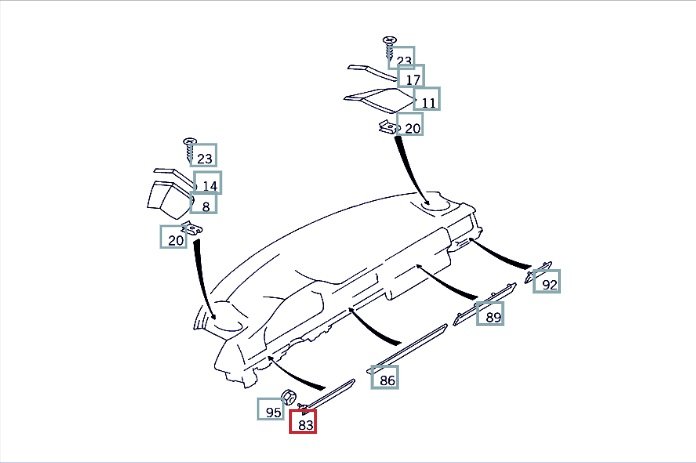 23
17
11
20
23
14
8
20
92
89
86
95
83