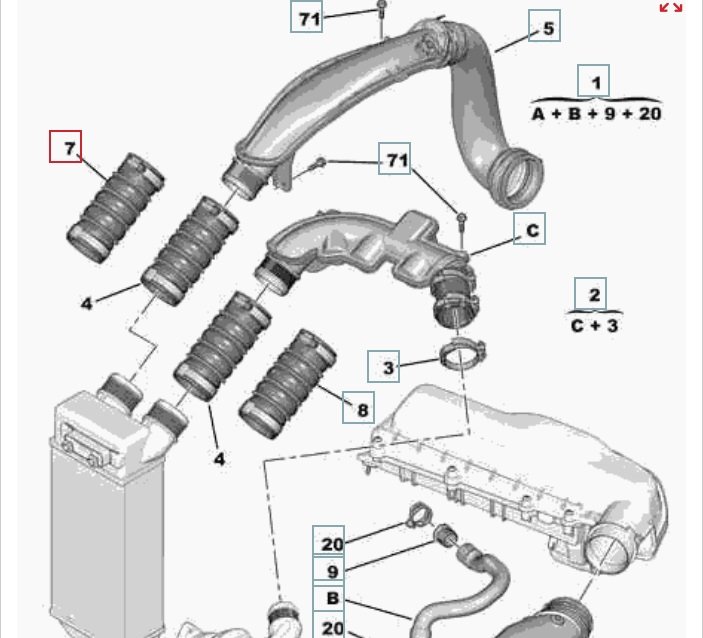 71
5
1
A + B + 9 + 20
7
71
C
4
2
C + 3
3
8
4
20
9
B
20