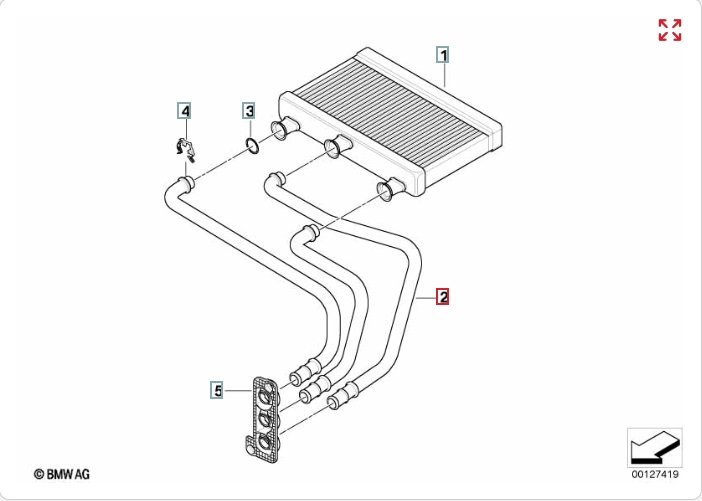 1
4
3
2
5
© BMW AG
00127419