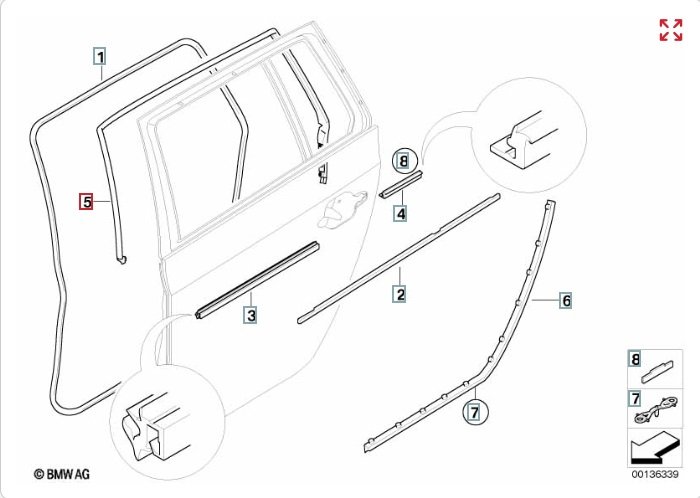 1
5
8
4
3
2
6
7
8
7
© BMW AG
00136339