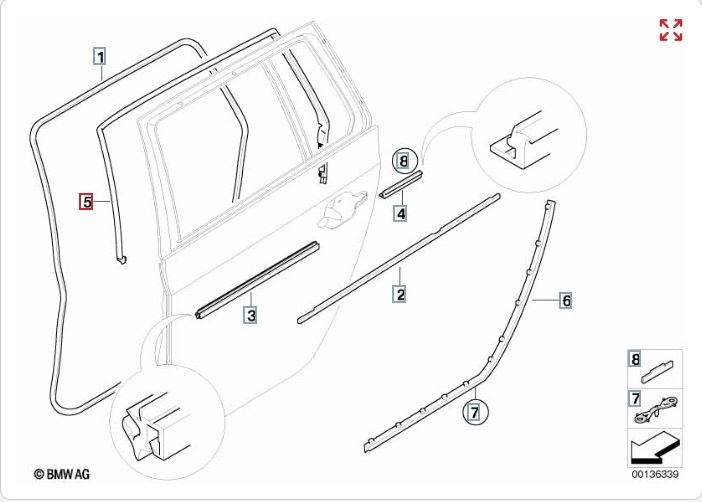 1
5
8
4
3
2
6
7
8
7
© BMW AG
00136339