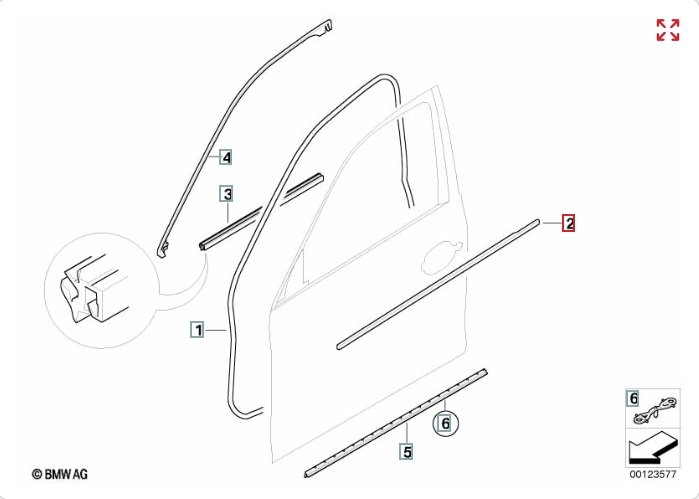 4

3

2

1

6

5

6

© BMW AG

00123577