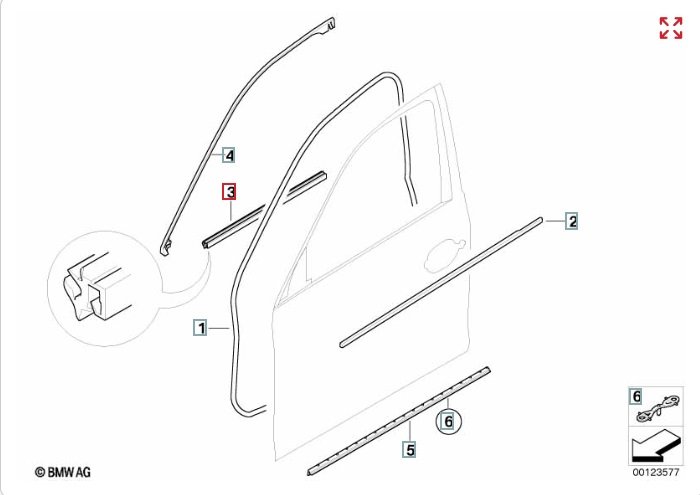 4
3
2
1
6
5
6
© BMW AG
00123577