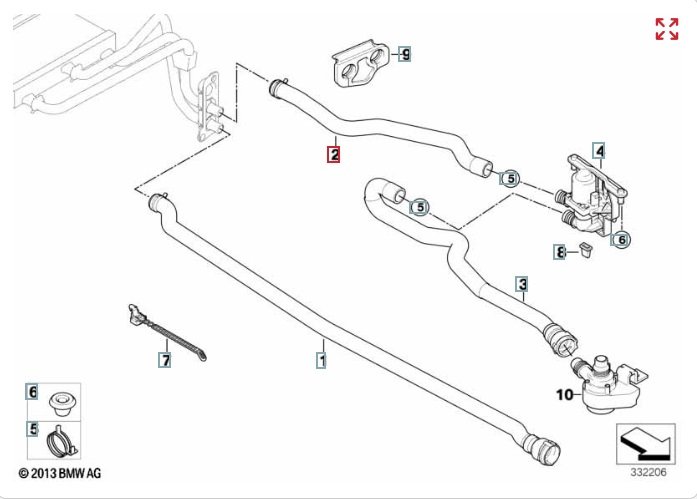 9
2
4
5
5
6
8
3
7
1
10
6
5
© 2013 BMW AG
332206