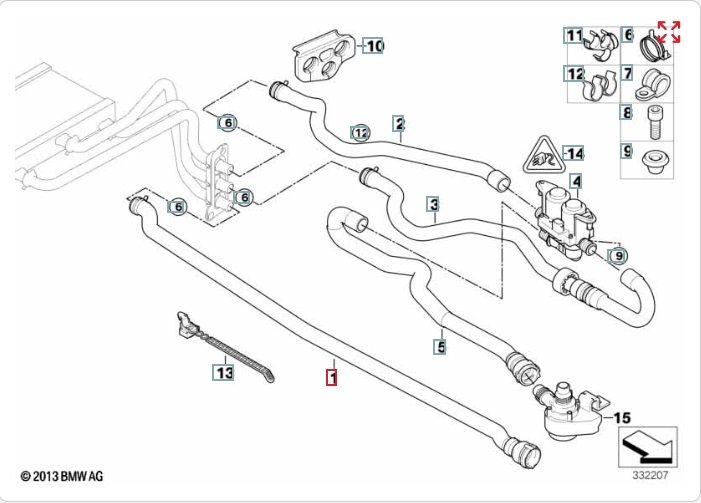 10
11
6
12
7
8
9
6
12
2
14
4
6
6
3
9
5
13
1
15
© 2013 BMW AG
332207