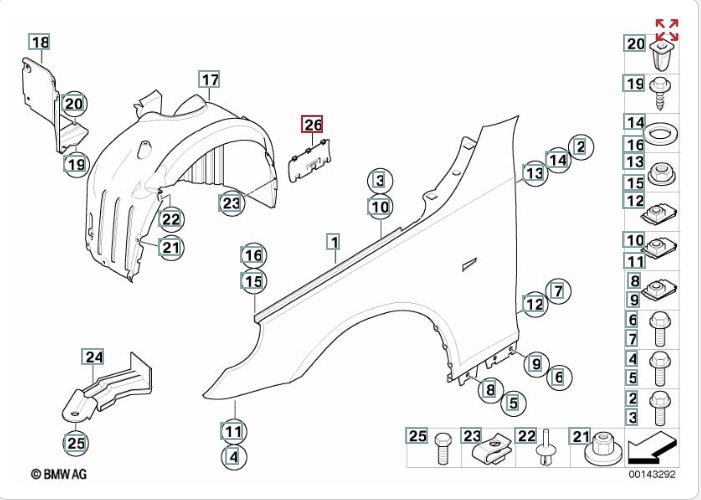 18
20
19
17
26
23
22
21
3
10
1
16
15
2
14
13
7
12
9
6
8
5
24
25
11
4
20
19
14
16
13
15
12
10
11
8
9
6
7
4
5
2
3
25
23
22
21
© BMW AG
00143292