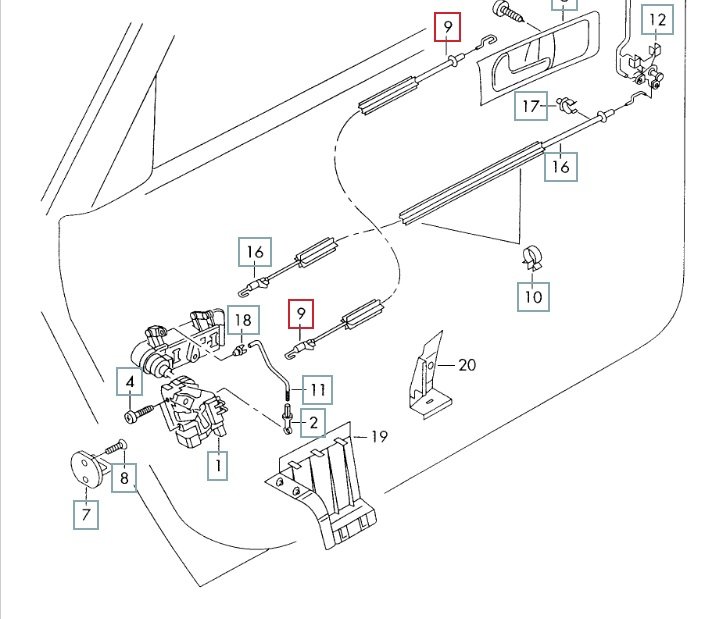 9
12
17
16
16
10
18
9
20
4
11
2
19
1
8
7