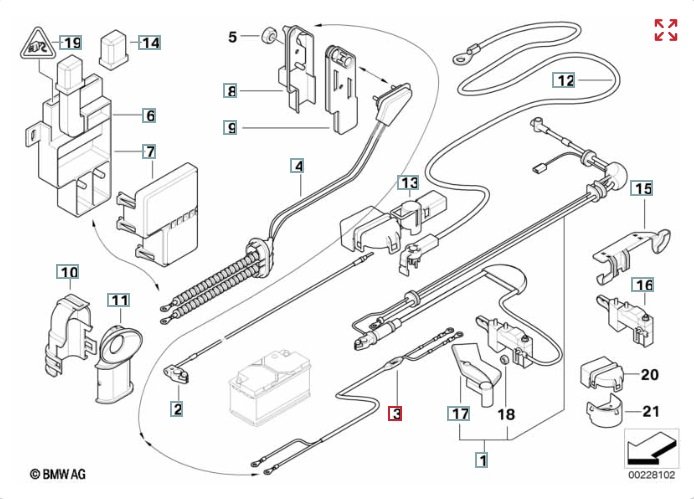 19
14
5
8
9
6
7
4
12
13
15
10
11
16
2
3
17
18
20
21
1
© BMW AG
00228102