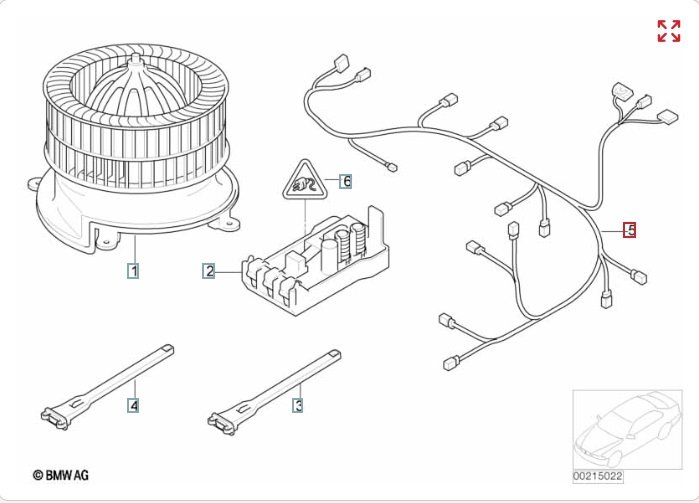 6
5
1
2
4
3
© BMW AG
00215022