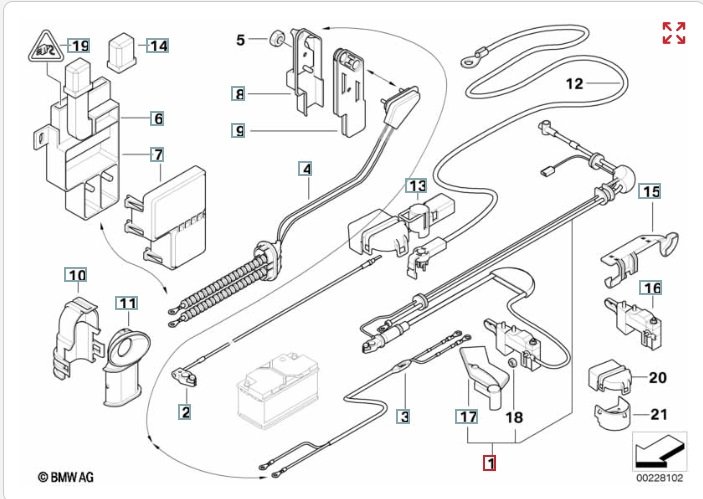 19
14
5
8
9
6
7
4
12
13
15
10
11
16
2
3
17
18
20
21
1
© BMW AG
00228102