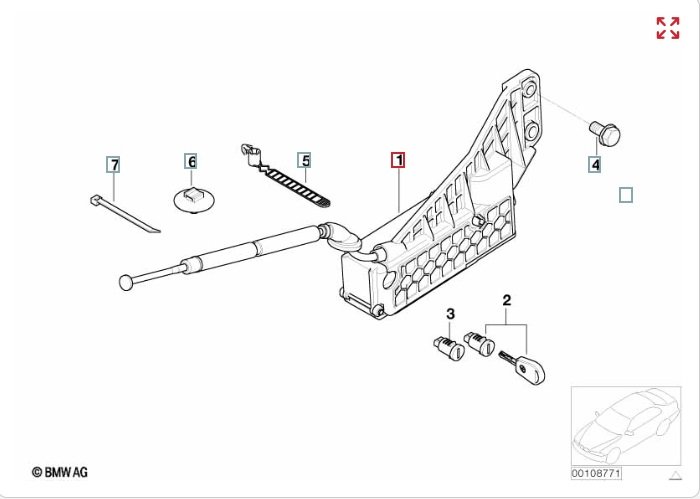 7
6
5
1
4
3
2
© BMW AG
00108771