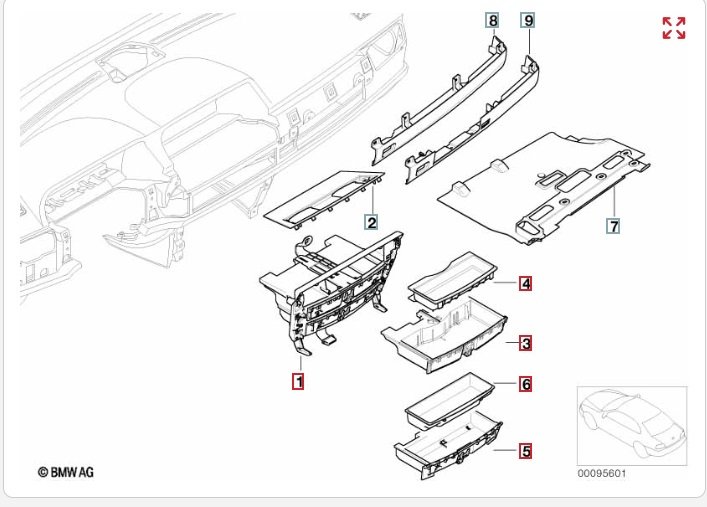 8
9
2
7
4
3
1
6
5
© BMW AG
00095601