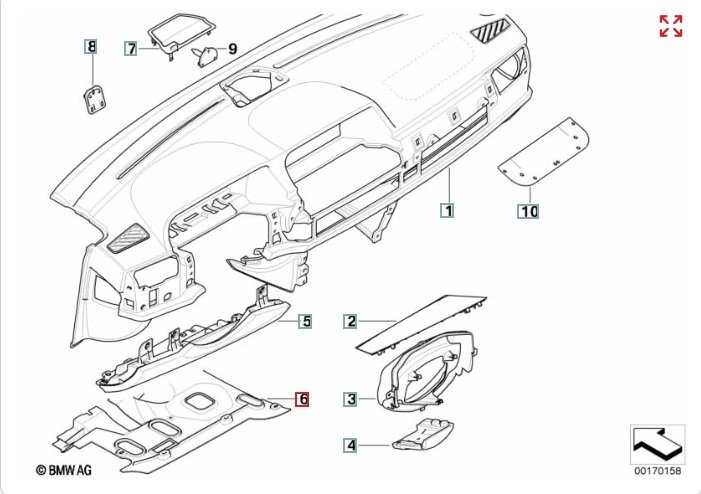 8
7
9
1
10
5
2
6
3
4
© BMW AG
00170158