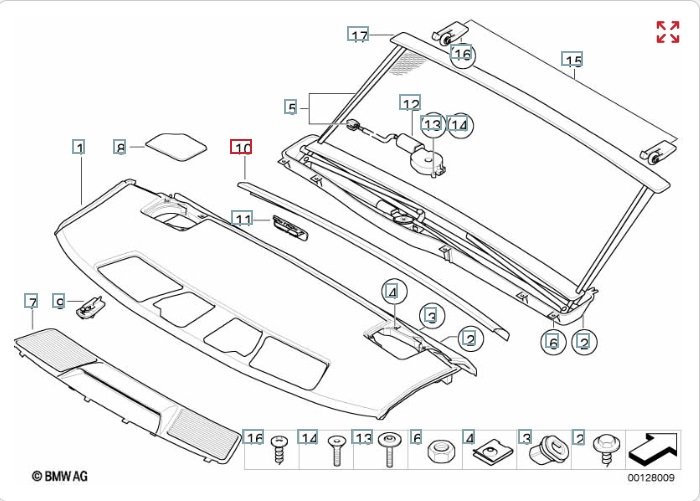 17
16
15
5
12
13
14
1
8
10
11
7
9
4
3
2
6
2
16
14
13
6
4
3
2
© BMW AG
00128009