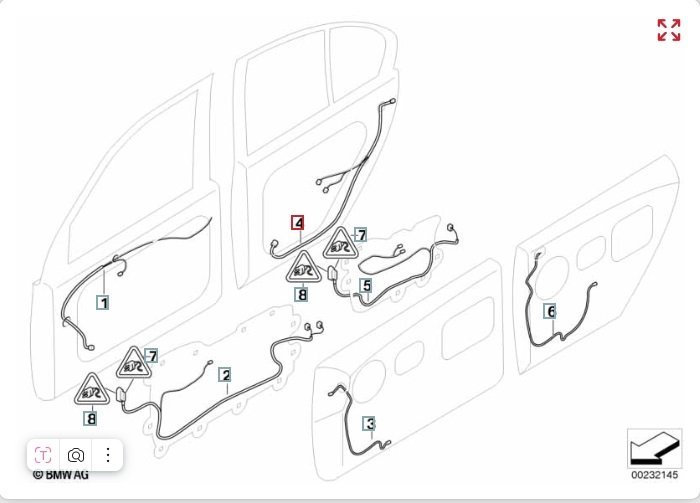 4
7
8
5
1
6
7
2
8
3
© BMW AG
00232145