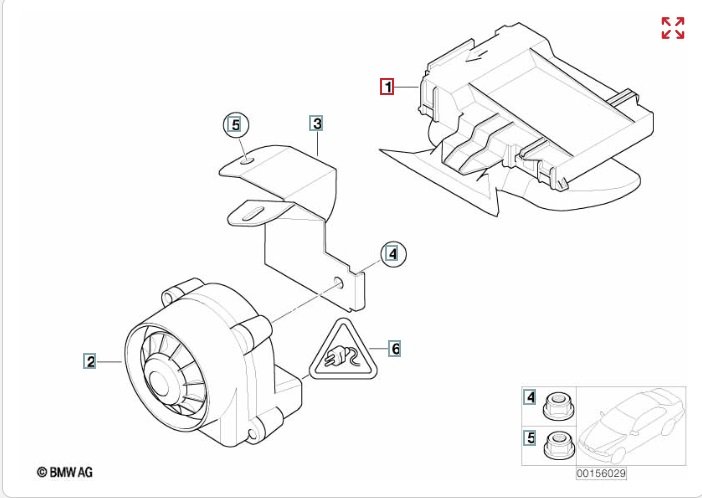 1
5
3
4
2
6
4
5
© BMW AG
00156029