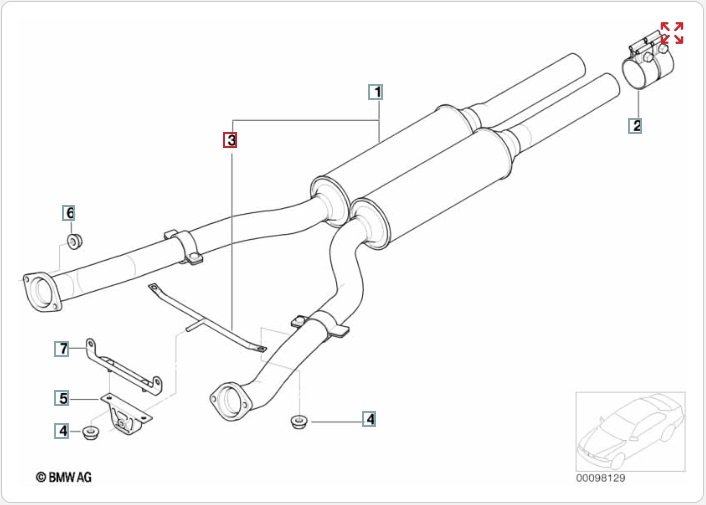 1
2
3
6
7
5
4
4
© BMW AG
00098129