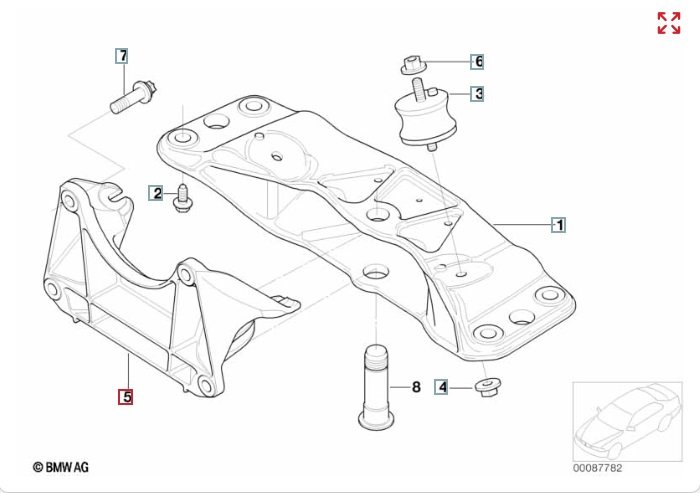 7

6

3

2

1

5

8

4

© BMW AG

00087782