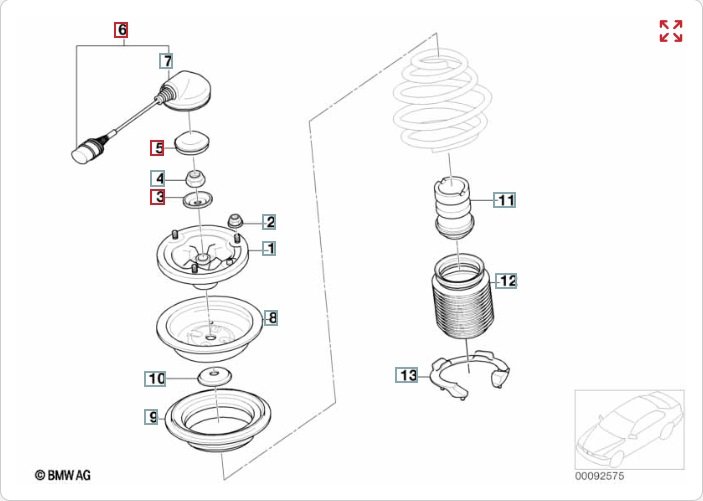 6
7
5
4
3
2
1
8
10
9
11
12
13
© BMW AG
00092575