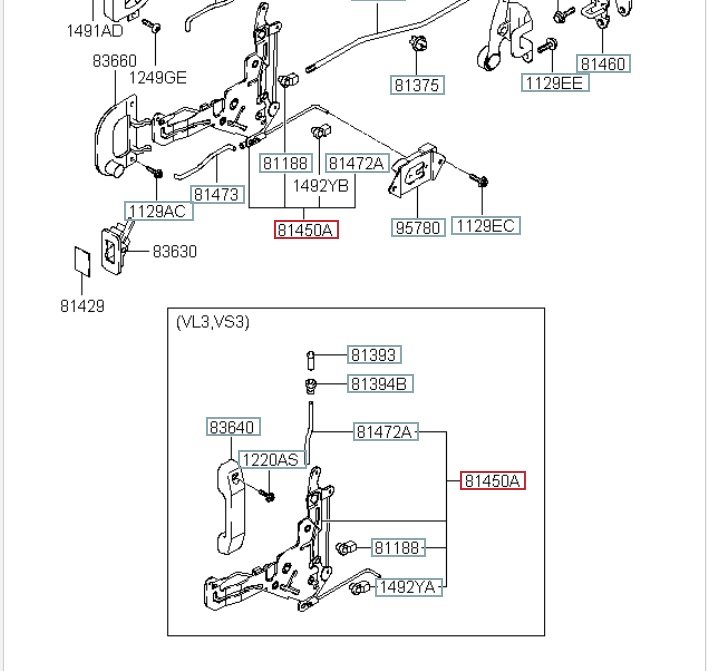 1491AD
83660
1249GE
81375
1129EE
81460
81188
81472A
1492YB
81473
1129AC
81450A
95780
1129EC
83630
81429
(VL3,VS3)
81393
81394B
83640
81472A
1220AS
81450A
81188
1492YA