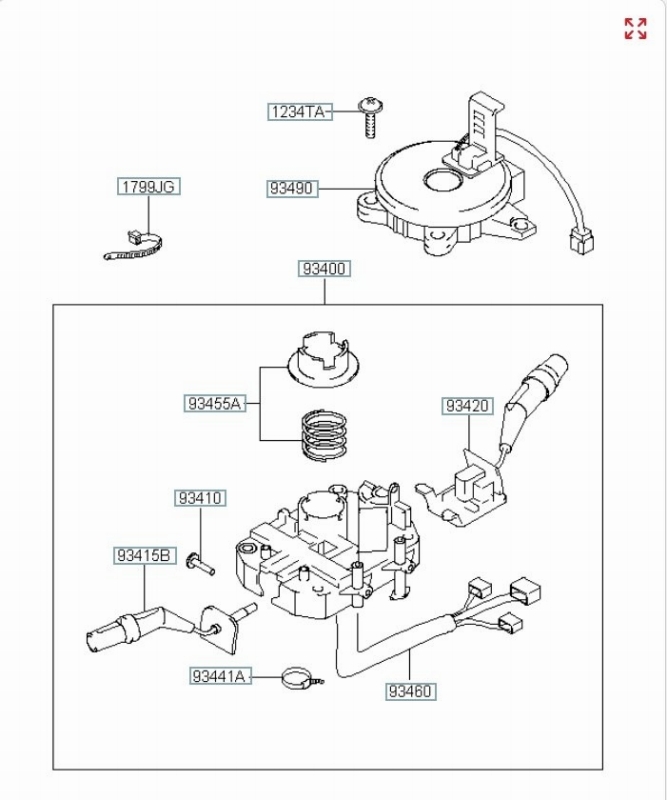 1234TA
1799JG
93490
93400
93455A
93420
93410
93415B
93441A
93460