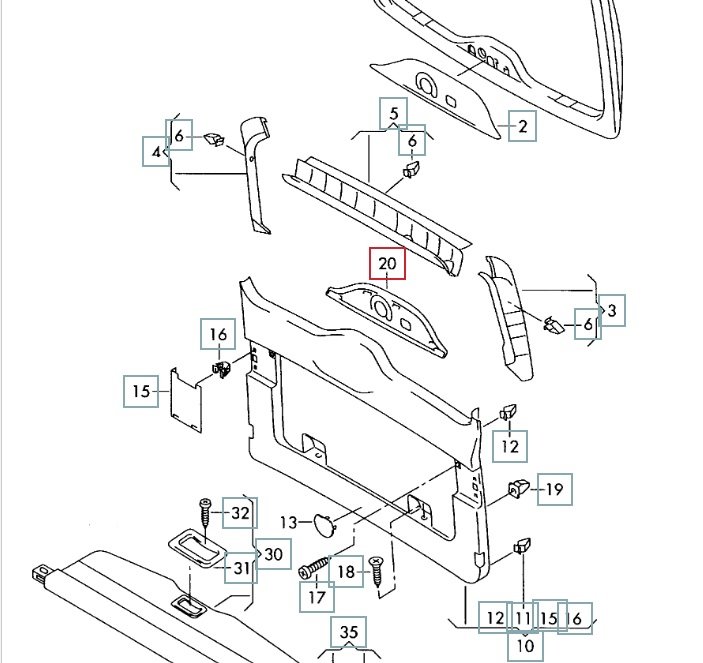 2
5
6
6
4
20
3
6
16
15
12
19
32
13
30
31
18
17
12
11
15
16
10
35