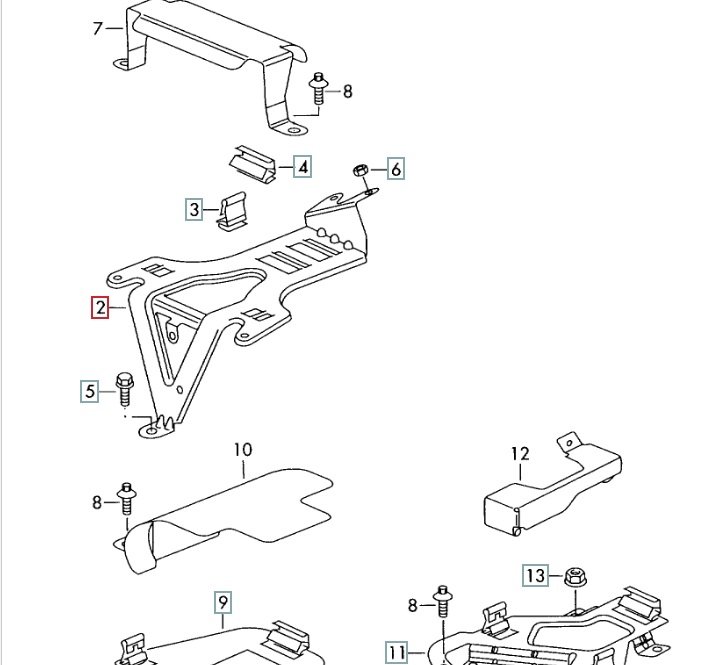 7
8
4
6
3
2
5
10
12
8
13
9
8
11